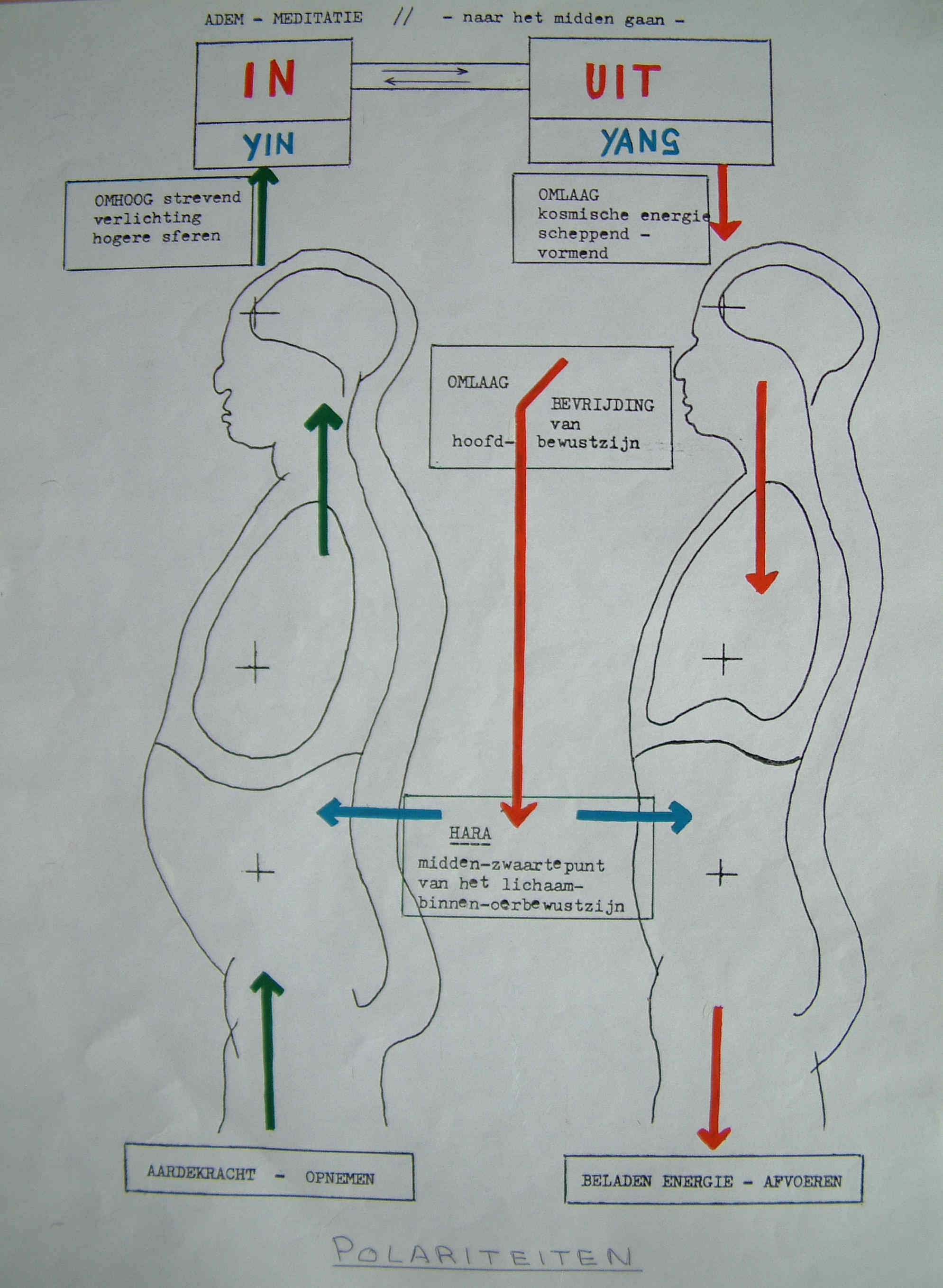 ADEM - MEDITATIE // - naar het midden gaan -

IN

YIN

UIT

YANG

OMHOOG strevend verlichting hogere sferen

OMLAAG kosmische energie scheppend - vormend

OMLAAG BEVRIJDING van hoofd- bewustzijn

HARA
midden-zwaartepunt van het lichaam- binnen-oerbewustzijn

AARDEKRACHT - OPNEMEN

BELADEN ENERGIE - AFVOEREN

POLARITEITEN